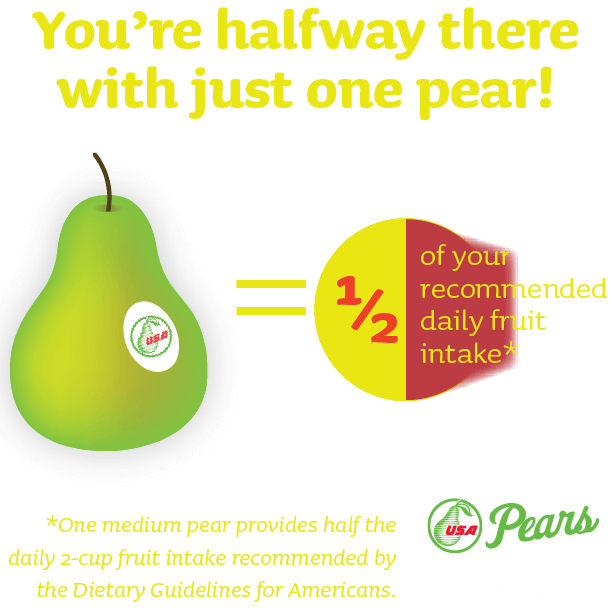 You're halfway there with just one pear!

USA

=

$\frac{1}{2}$

of your recommended daily fruit intake*

*One medium pear provides half the daily 2-cup fruit intake recommended by the Dietary Guidelines for Americans.

USA Pears