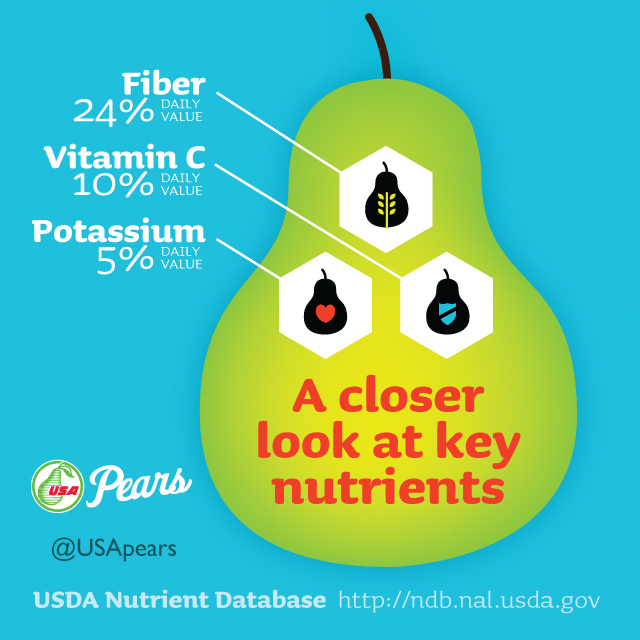 Fiber
24% DAILY VALUE

Vitamin C
10% DAILY VALUE

Potassium
5% DAILY VALUE

A closer look at key nutrients

USA Pears

@USApears

USDA Nutrient Database http://ndb.nal.usda.gov