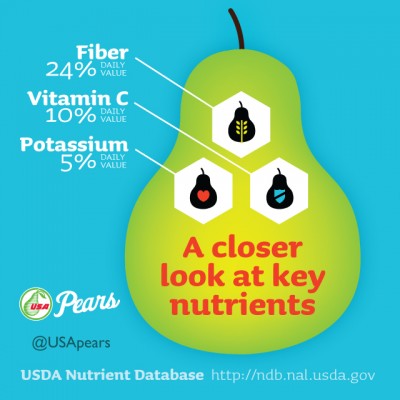 Fiber
24% DAILY VALUE

Vitamin C
10% DAILY VALUE

Potassium
5% DAILY VALUE

A closer look at key nutrients

USA Pears

@USApears

USDA Nutrient Database http://ndb.nal.usda.gov